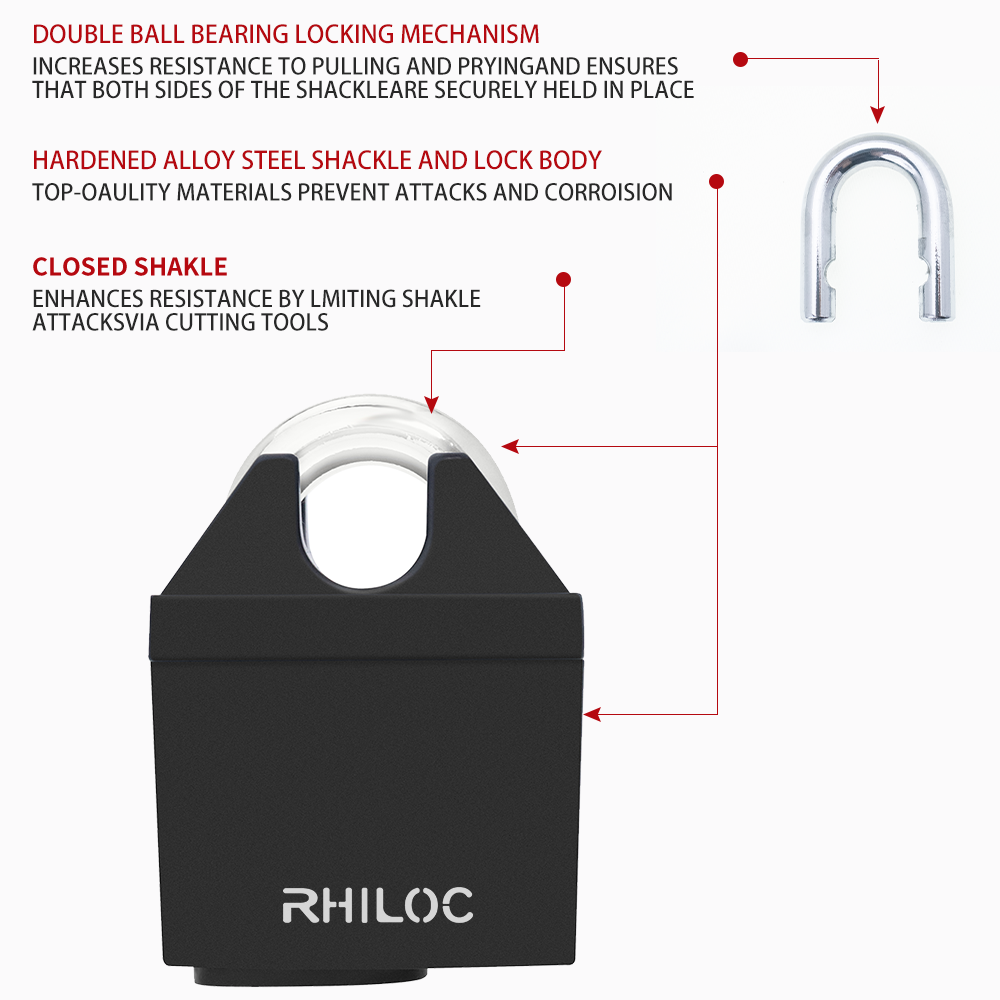 DOUBLE BALL BEARING LOCKING MECHANISM
INCREASES RESISTANCE TO PULLING AND PRYINGAND ENSURES THAT BOTH SIDES OF THE SHACKLEARE SECURELY HELD IN PLACE

HARDENED ALLOY STEEL SHACKLE AND LOCK BODY
TOP-OAULITY MATERIALS PREVENT ATTACKS AND CORROISION

CLOSED SHAKLE
ENHANCES RESISTANCE BY LMITING SHAKLE ATTACKSVIA CUTTING TOOLS

RHILOC